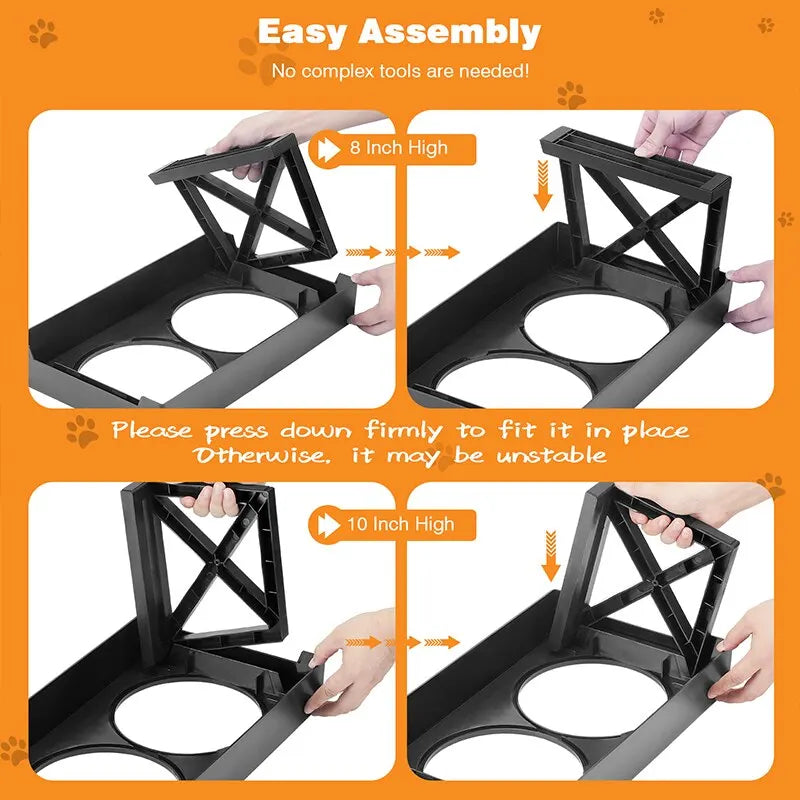 Easy Assembly
No complex tools are needed!

8 Inch High

Please press down firmly to fit it in place
Otherwise, it may be unstable

10 Inch High